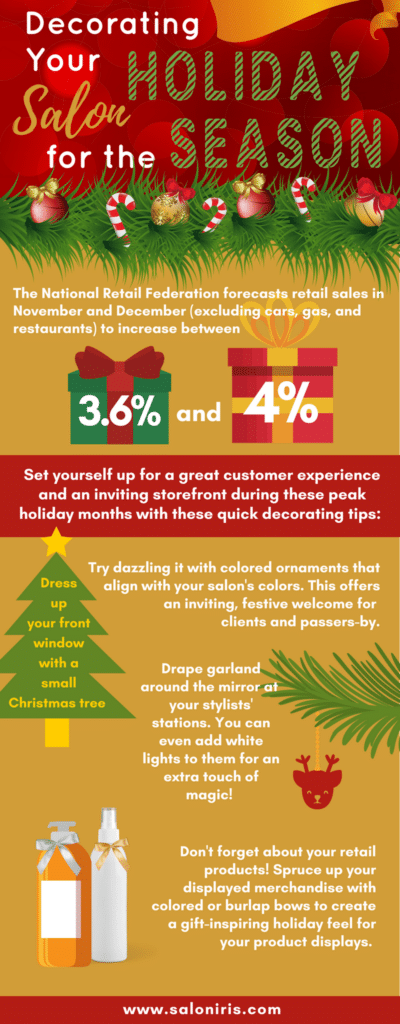 Decorating Your Salon for the HOLIDAY SEASON

The National Retail Federation forecasts retail sales in November and December (excluding cars, gas, and restaurants) to increase between

3.6% and 4%

Set yourself up for a great customer experience and an inviting storefront during these peak holiday months with these quick decorating tips:

Dress up your front window with a small Christmas tree

Try dazzling it with colored ornaments that align with your salon's colors. This offers an inviting, festive welcome for clients and passers-by.

Drape garland around the mirror at your stylists' stations. You can even add white lights to them for an extra touch of magic!

Don't forget about your retail products! Spruce up your displayed merchandise with colored or burlap bows to create a gift-inspiring holiday feel for your product displays.

www.saloniris.com